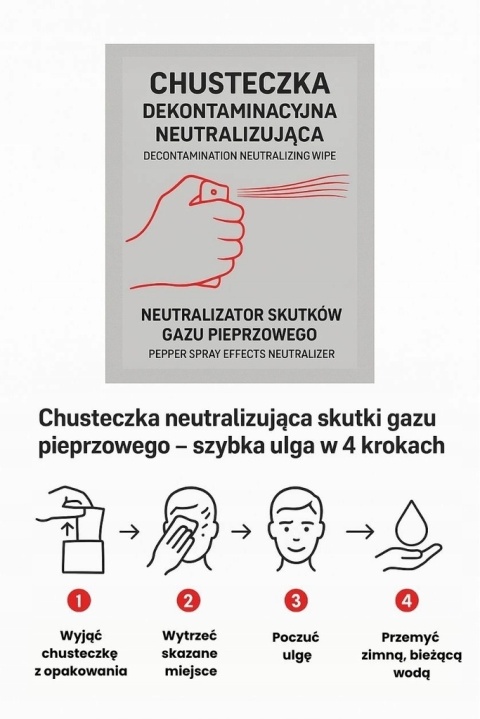 CHUSTECZKA
DEKONTAMINACYJNA
NEUTRALIZUJĄCA
DECONTAMINATION NEUTRALIZING WIPE

NEUTRALIZATOR SKUTKÓW
GAZU PIEPRZOWEGO
PEPPER SPRAY EFFECTS NEUTRALIZER

Chusteczka neutralizująca skutki gazu pieprzowego – szybka ulga w 4 krokach

1
Wyjąć chusteczkę z opakowania

2
Wytrzeć skazane miejsce

3
Poczuć ulgę

4
Przemyć zimną, bieżącą wodą